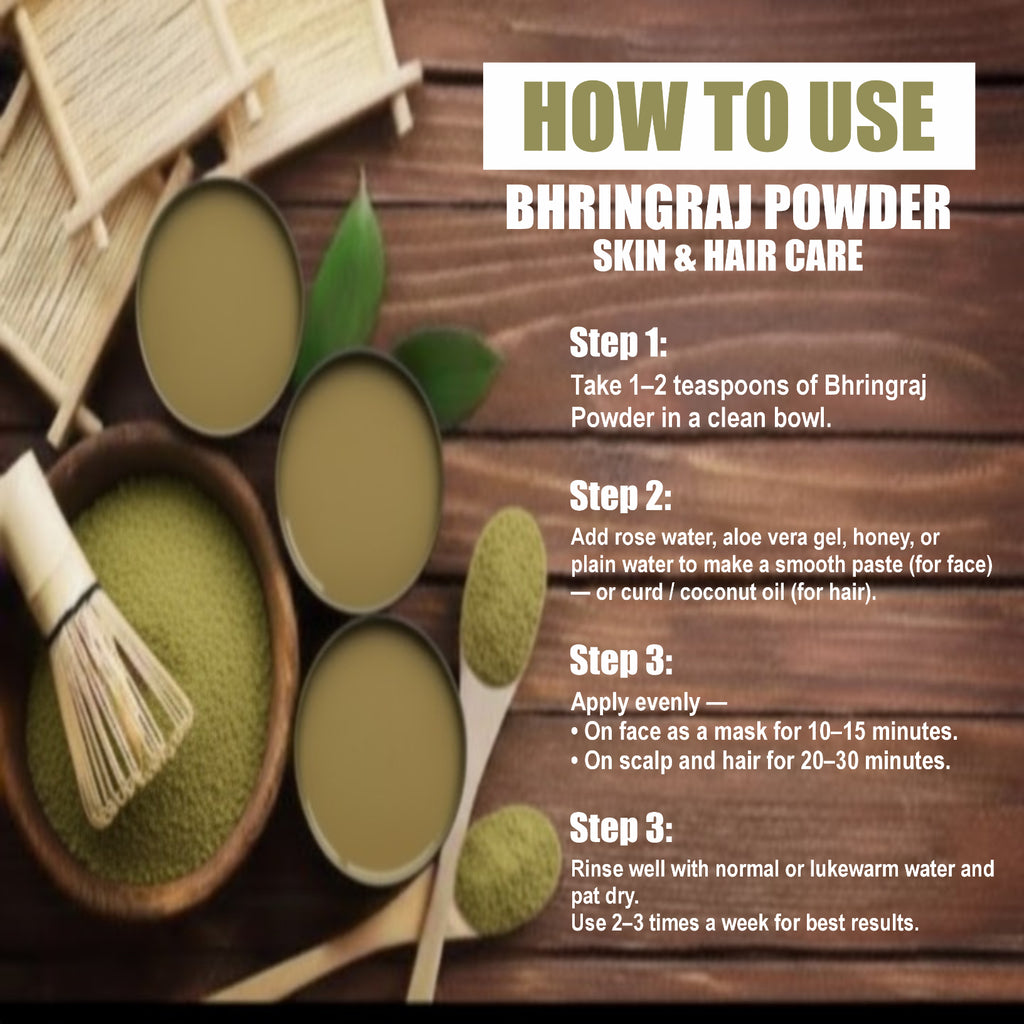 HOW TO USE

BHRINGRAJ POWDER
SKIN & HAIR CARE

Step 1:
Take 1–2 teaspoons of Bhringraj Powder in a clean bowl.

Step 2:
Add rose water, aloe vera gel, honey, or plain water to make a smooth paste (for face) — or curd / coconut oil (for hair).

Step 3:
Apply evenly —
• On face as a mask for 10–15 minutes.
• On scalp and hair for 20–30 minutes.

Step 3:
Rinse well with normal or lukewarm water and pat dry.
Use 2–3 times a week for best results.