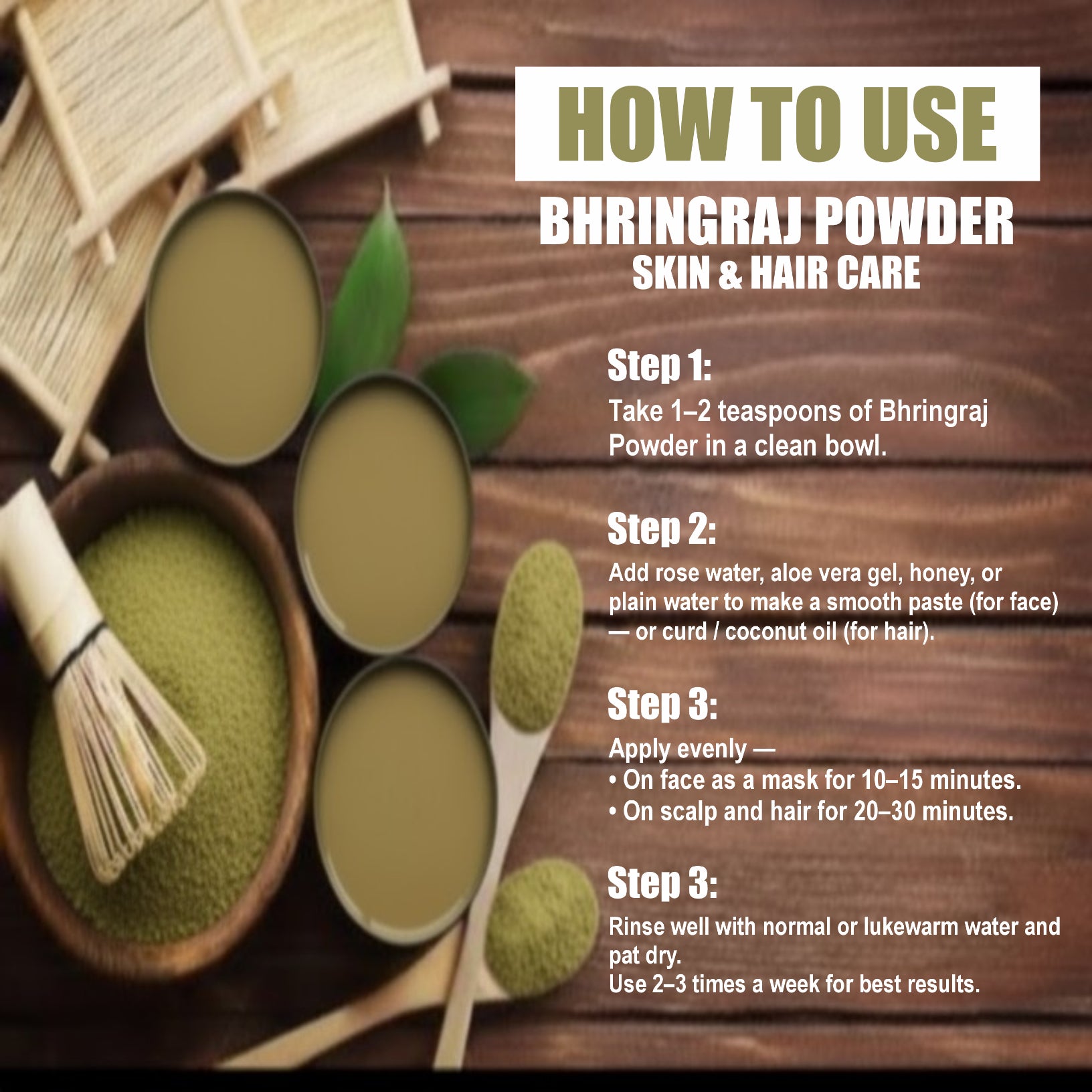 HOW TO USE

BHRINGRAJ POWDER
SKIN & HAIR CARE

Step 1:
Take 1–2 teaspoons of Bhringraj Powder in a clean bowl.

Step 2:
Add rose water, aloe vera gel, honey, or plain water to make a smooth paste (for face) — or curd / coconut oil (for hair).

Step 3:
Apply evenly —
• On face as a mask for 10–15 minutes.
• On scalp and hair for 20–30 minutes.

Step 3:
Rinse well with normal or lukewarm water and pat dry.
Use 2–3 times a week for best results.