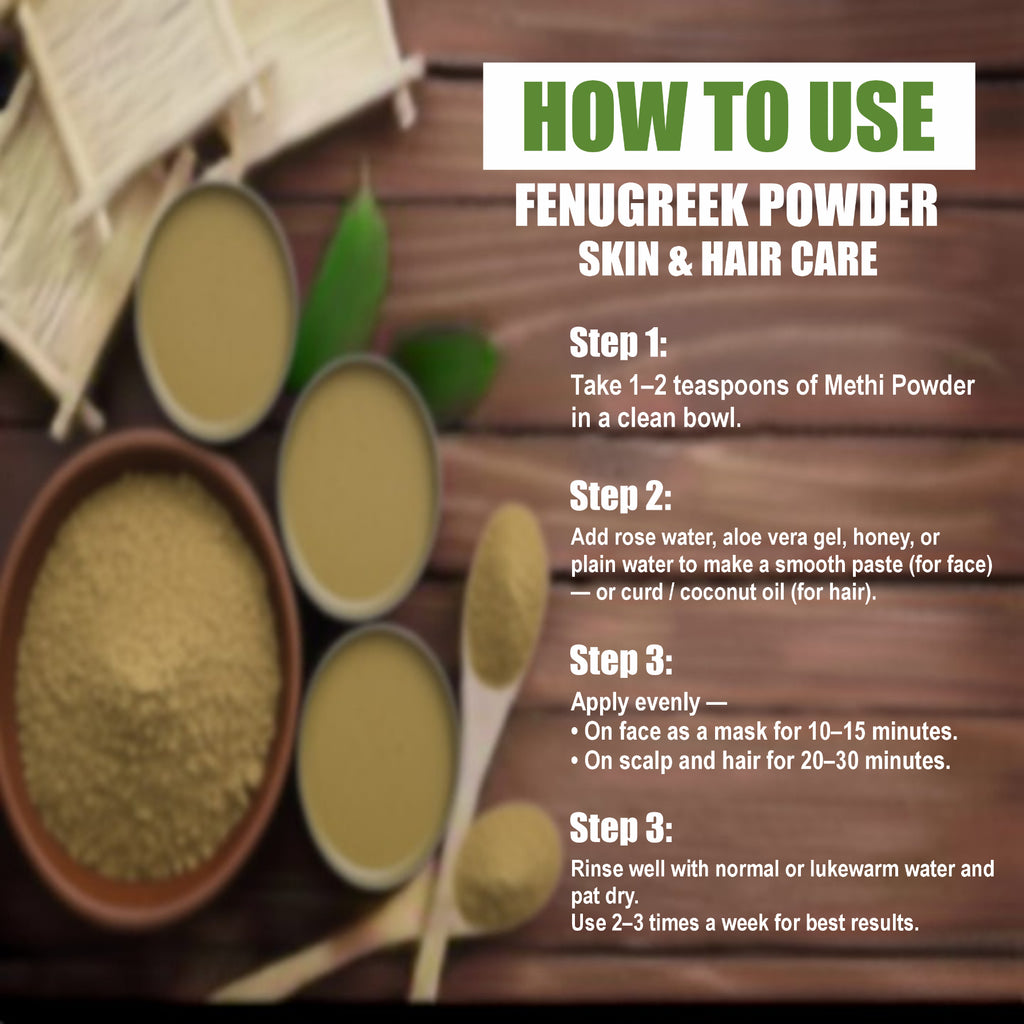 HOW TO USE
FENUGREEK POWDER
SKIN & HAIR CARE

Step 1:
Take 1–2 teaspoons of Methi Powder in a clean bowl.

Step 2:
Add rose water, aloe vera gel, honey, or plain water to make a smooth paste (for face) — or curd / coconut oil (for hair).

Step 3:
Apply evenly —
• On face as a mask for 10–15 minutes.
• On scalp and hair for 20–30 minutes.

Step 3:
Rinse well with normal or lukewarm water and pat dry.
Use 2–3 times a week for best results.