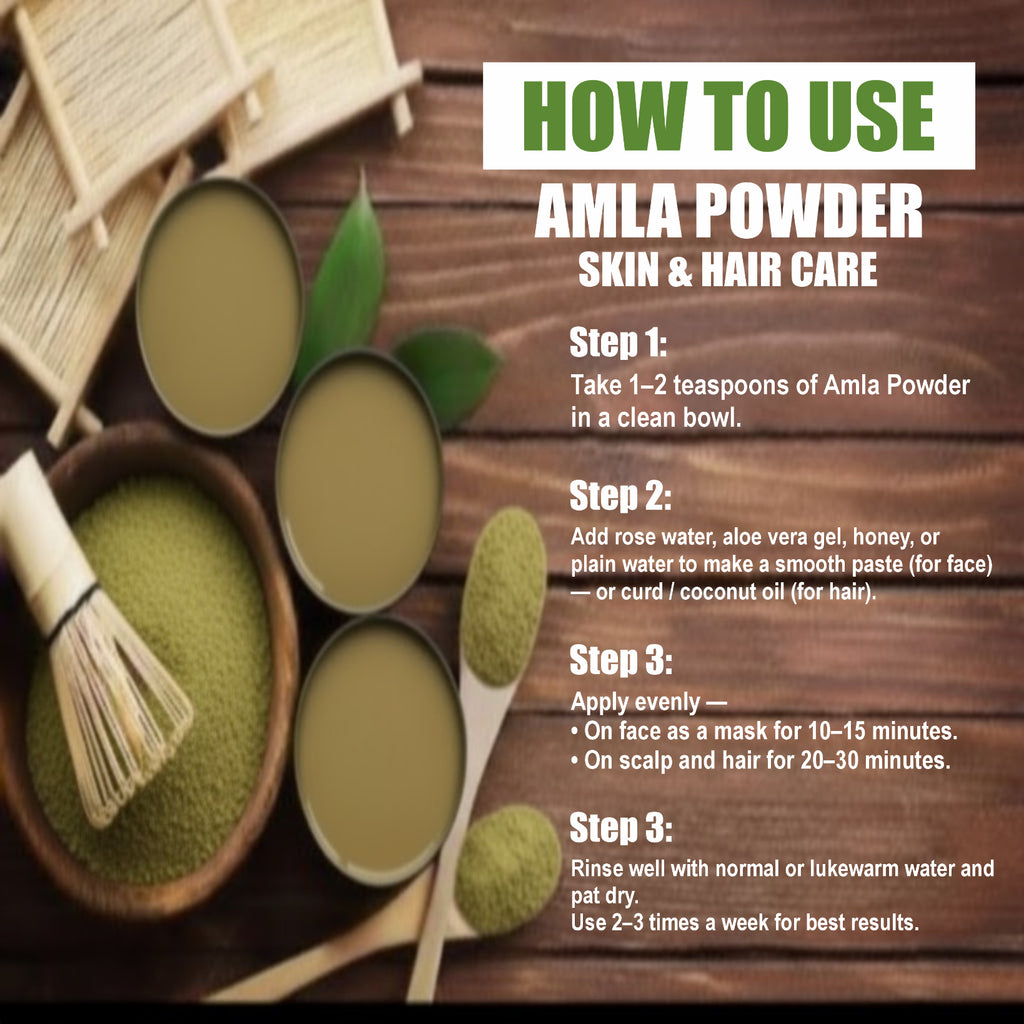 HOW TO USE
AMLA POWDER
SKIN & HAIR CARE

Step 1:
Take 1–2 teaspoons of Amla Powder in a clean bowl.

Step 2:
Add rose water, aloe vera gel, honey, or plain water to make a smooth paste (for face) — or curd / coconut oil (for hair).

Step 3:
Apply evenly —
• On face as a mask for 10–15 minutes.
• On scalp and hair for 20–30 minutes.

Step 3:
Rinse well with normal or lukewarm water and pat dry.
Use 2–3 times a week for best results.