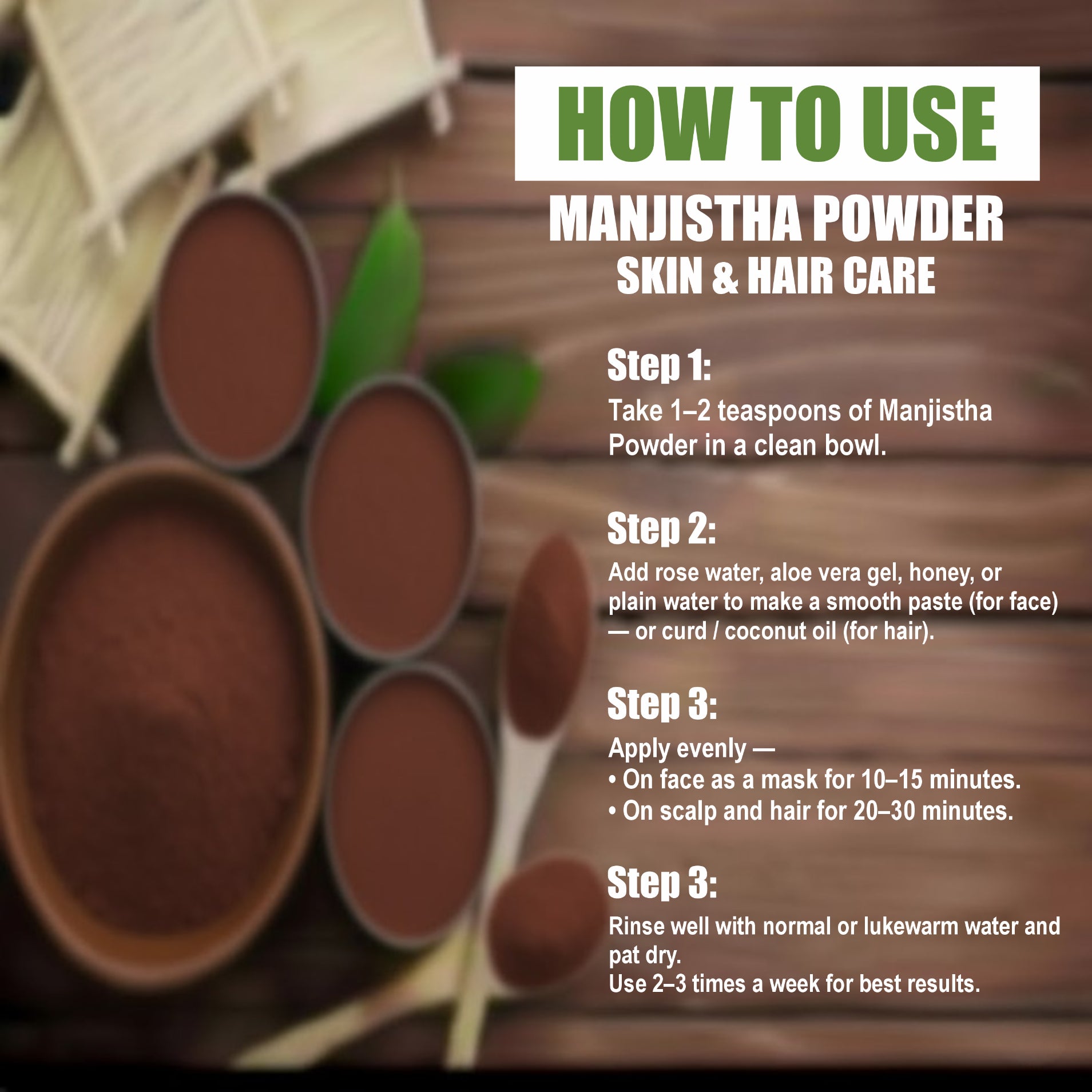 HOW TO USE
MANJISTHA POWDER
SKIN & HAIR CARE

Step 1:
Take 1–2 teaspoons of Manjistha Powder in a clean bowl.

Step 2:
Add rose water, aloe vera gel, honey, or plain water to make a smooth paste (for face) — or curd / coconut oil (for hair).

Step 3:
Apply evenly —
• On face as a mask for 10–15 minutes.
• On scalp and hair for 20–30 minutes.

Step 3:
Rinse well with normal or lukewarm water and pat dry.
Use 2–3 times a week for best results.