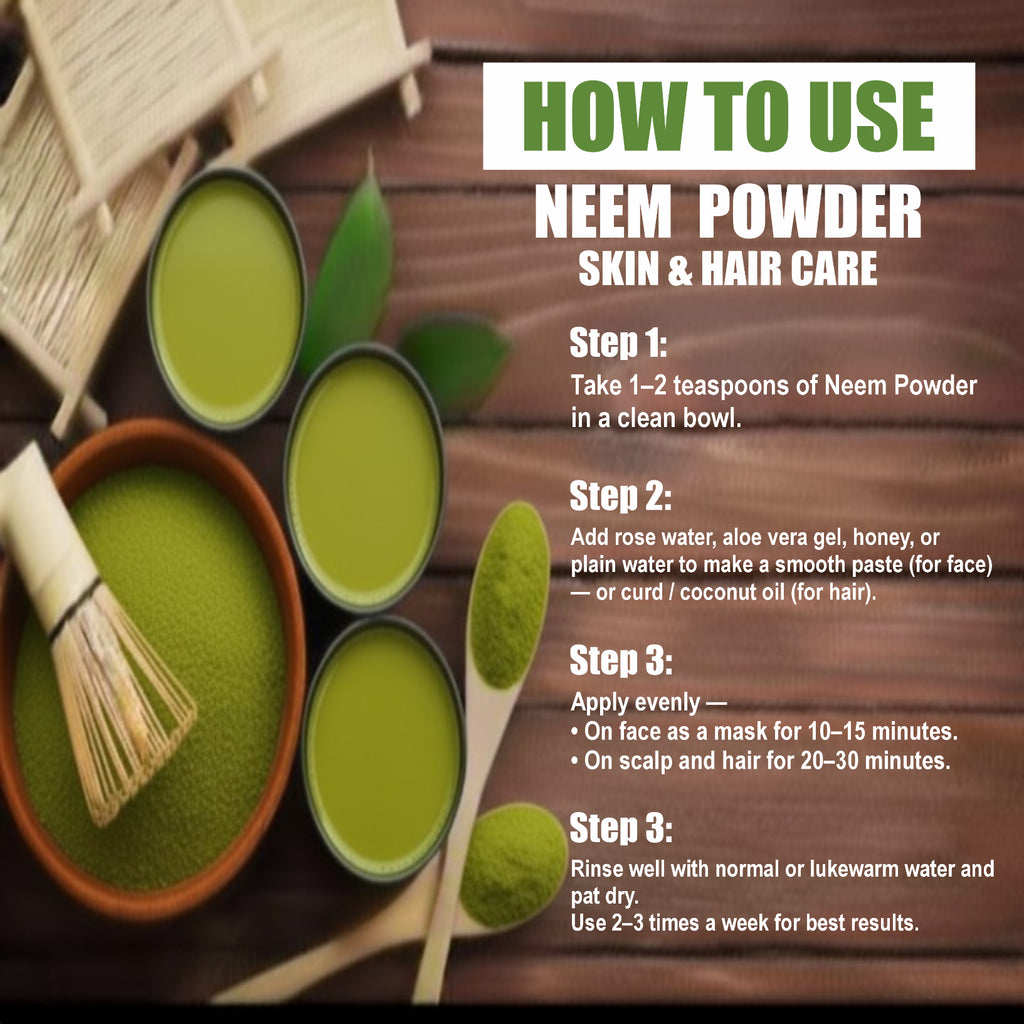 HOW TO USE
NEEM POWDER
SKIN & HAIR CARE

Step 1:
Take 1–2 teaspoons of Neem Powder in a clean bowl.

Step 2:
Add rose water, aloe vera gel, honey, or plain water to make a smooth paste (for face) — or curd / coconut oil (for hair).

Step 3:
Apply evenly —
• On face as a mask for 10–15 minutes.
• On scalp and hair for 20–30 minutes.

Step 3:
Rinse well with normal or lukewarm water and pat dry.
Use 2–3 times a week for best results.